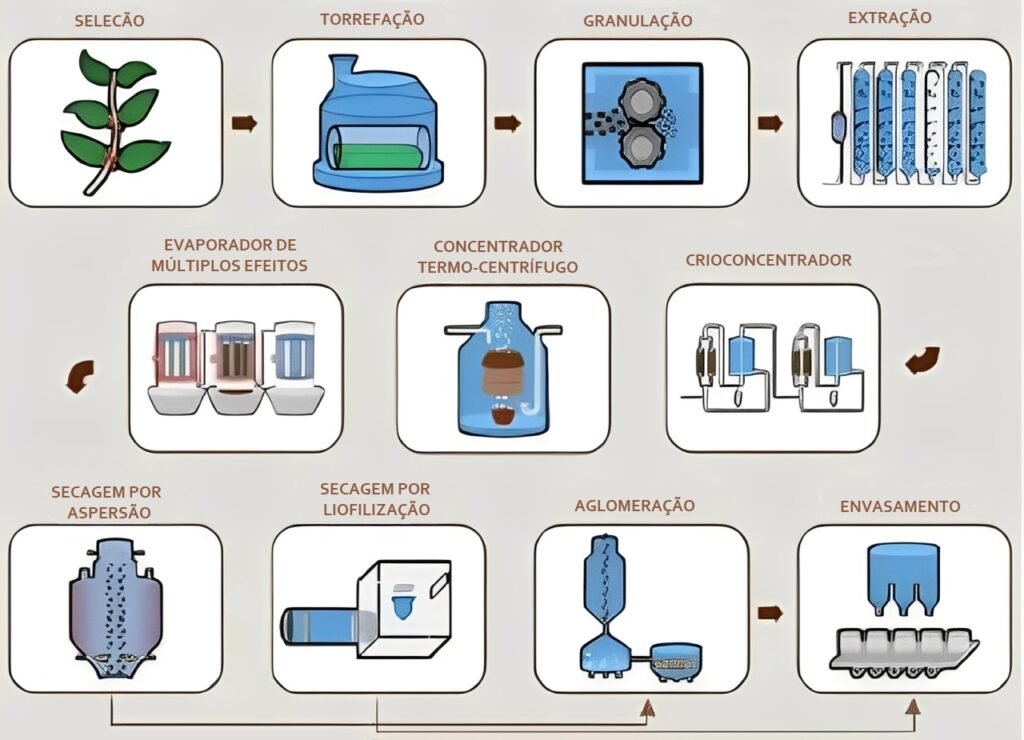 SELECÃO

TORREFAÇÃO

GRANULAÇÃO

EXTRAÇÃO

EVAPORADOR DE MÚLTIPLOS EFEITOS

CONCENTRADOR TERMO-CENTRÍFUGO

CRIOCONCENTRADOR

SECAGEM POR ASPERSÃO

SECAGEM POR LIOFILIZAÇÃO

AGLOMERAÇÃO

ENVASAMENTO